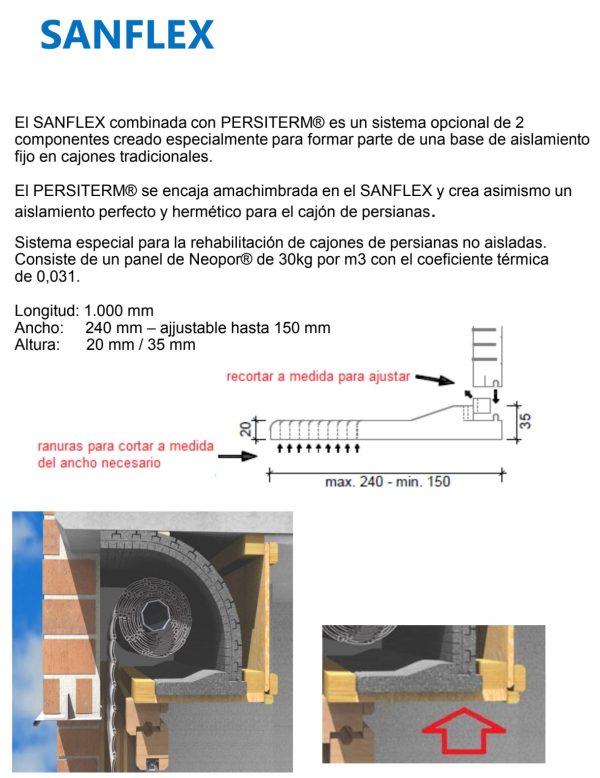 SANFLEX

El SANFLEX combinada con PERSITERM® es un sistema opcional de 2 componentes creado especialmente para formar parte de una base de aislamiento fijo en cajones tradicionales.

El PERSITERM® se encaja amachimbrada en el SANFLEX y crea asimismo un aislamiento perfecto y hermético para el cajón de persianas.

Sistema especial para la rehabilitación de cajones de persianas no aisladas. Consiste de un panel de Neopor® de 30kg por m3 con el coeficiente térmica de 0,031.

Longitud: 1.000 mm
Ancho: 240 mm – ajjustable hasta 150 mm
Altura: 20 mm / 35 mm

recortar a medida para ajustar

20

35

ranuras para cortar a medida del ancho necesario

max. 240 - min. 150